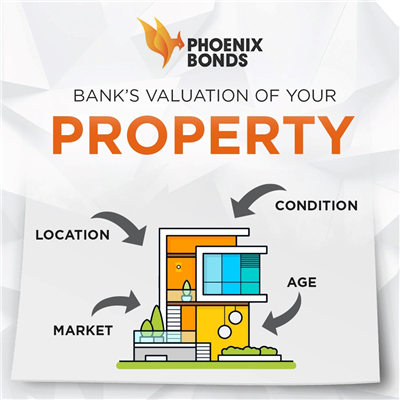 PHOENIX BONDS

BANK'S VALUATION OF YOUR

PROPERTY

CONDITION

LOCATION

AGE

MARKET